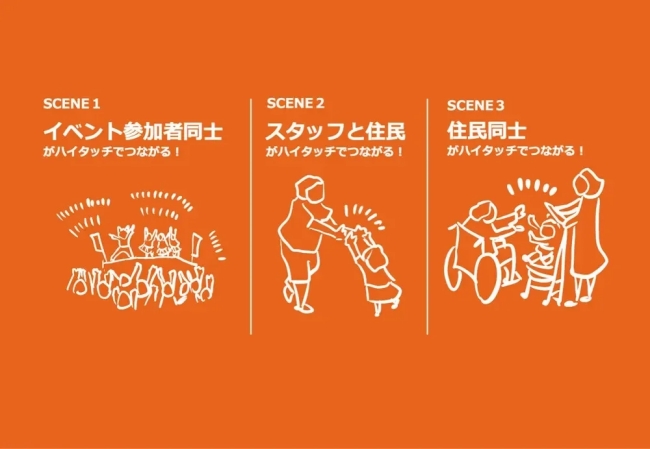 SCENE 1
イベント参加者同士
がハイタッチでつながる！

SCENE 2
スタッフと住民
がハイタッチでつながる！

SCENE 3
住民同士
がハイタッチでつながる！